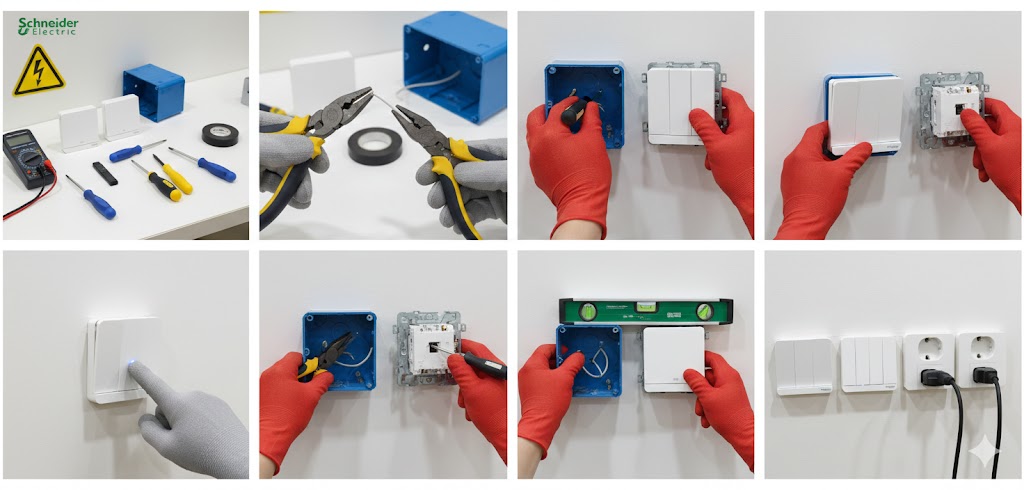 Schneider Electric